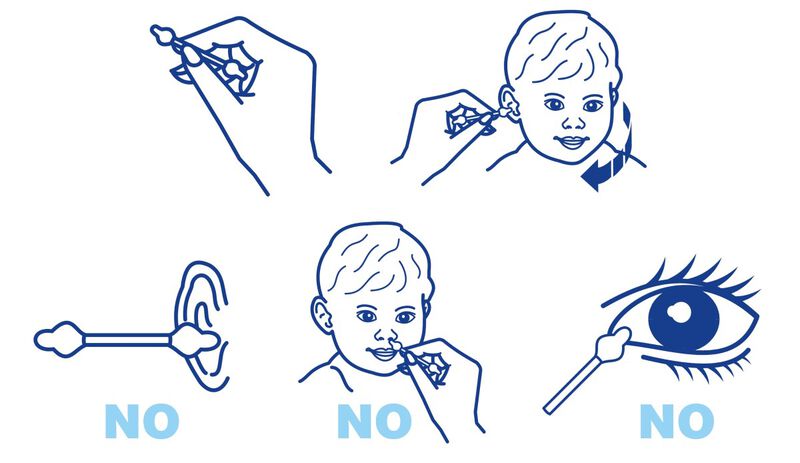 NO

NO

NO